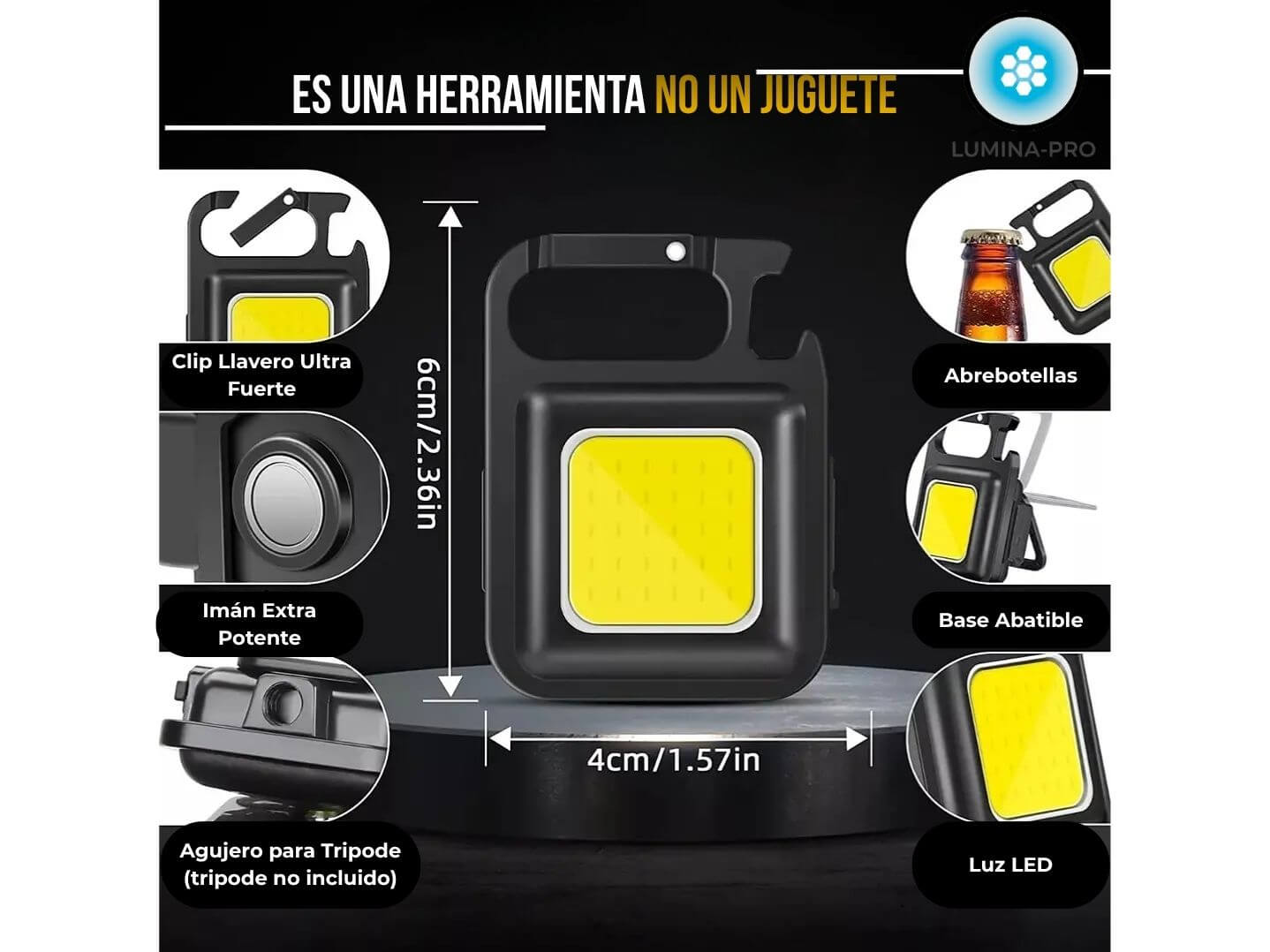 ES UNA HERRAMIENTA NO UN JUGUETE

LUMINA-PRO

Clip Llavero Ultra Fuerte

Imán Extra Potente

Agujero para Tripode (tripode no incluido)

6cm/2.36in

4cm/1.57in

Abrebotellas

Base Abatible

Luz LED